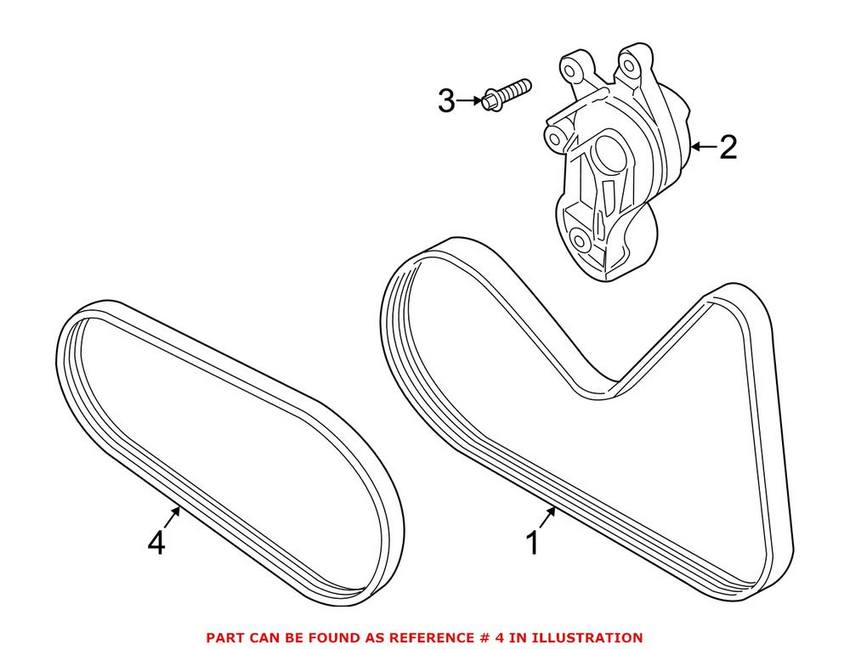 3

2

4

1

PART CAN BE FOUND AS REFERENCE # 4 IN ILLUSTRATION